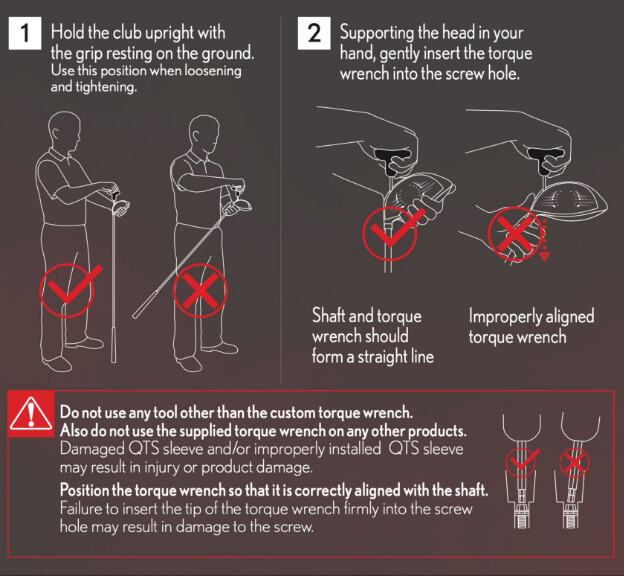 1 Hold the club upright with the grip resting on the ground.
Use this position when loosening and tightening.

2 Supporting the head in your hand, gently insert the torque wrench into the screw hole.

Shaft and torque wrench should form a straight line

Improperly aligned torque wrench

Do not use any tool other than the custom torque wrench.
Also do not use the supplied torque wrench on any other products.
Damaged QTS sleeve and/or improperly installed QTS sleeve may result in injury or product damage.
Position the torque wrench so that it is correctly aligned with the shaft.
Failure to insert the tip of the torque wrench firmly into the screw hole may result in damage to the screw.